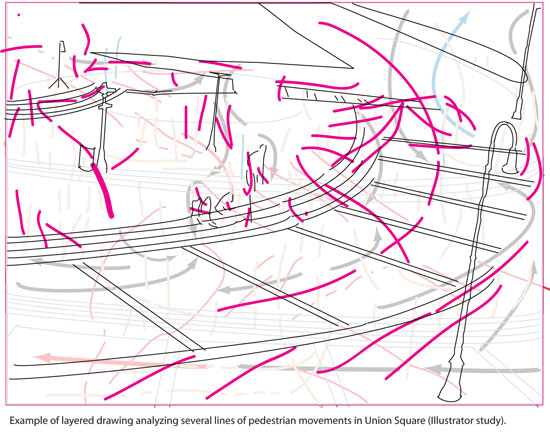 Example of layered drawing analyzing several lines of pedestrian movements in Union Square (Illustrator study).